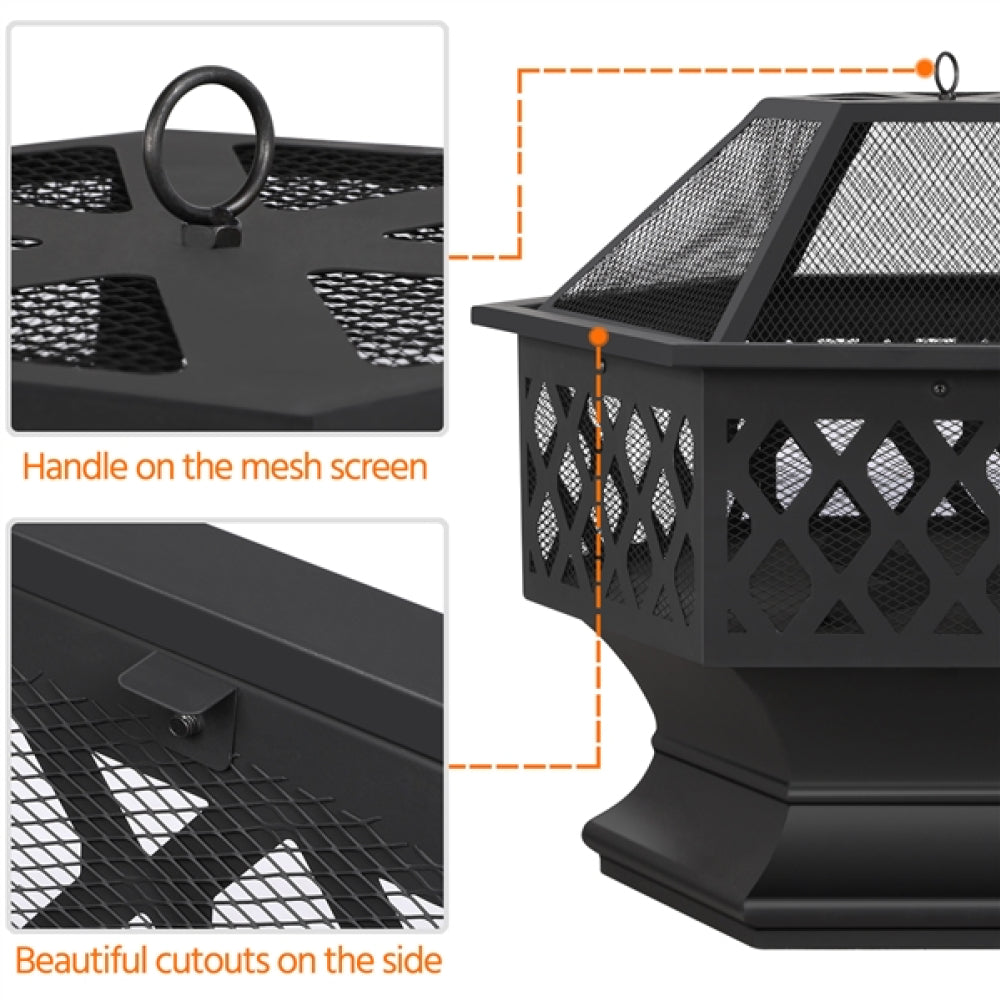 Handle on the mesh screen

Beautiful cutouts on the side