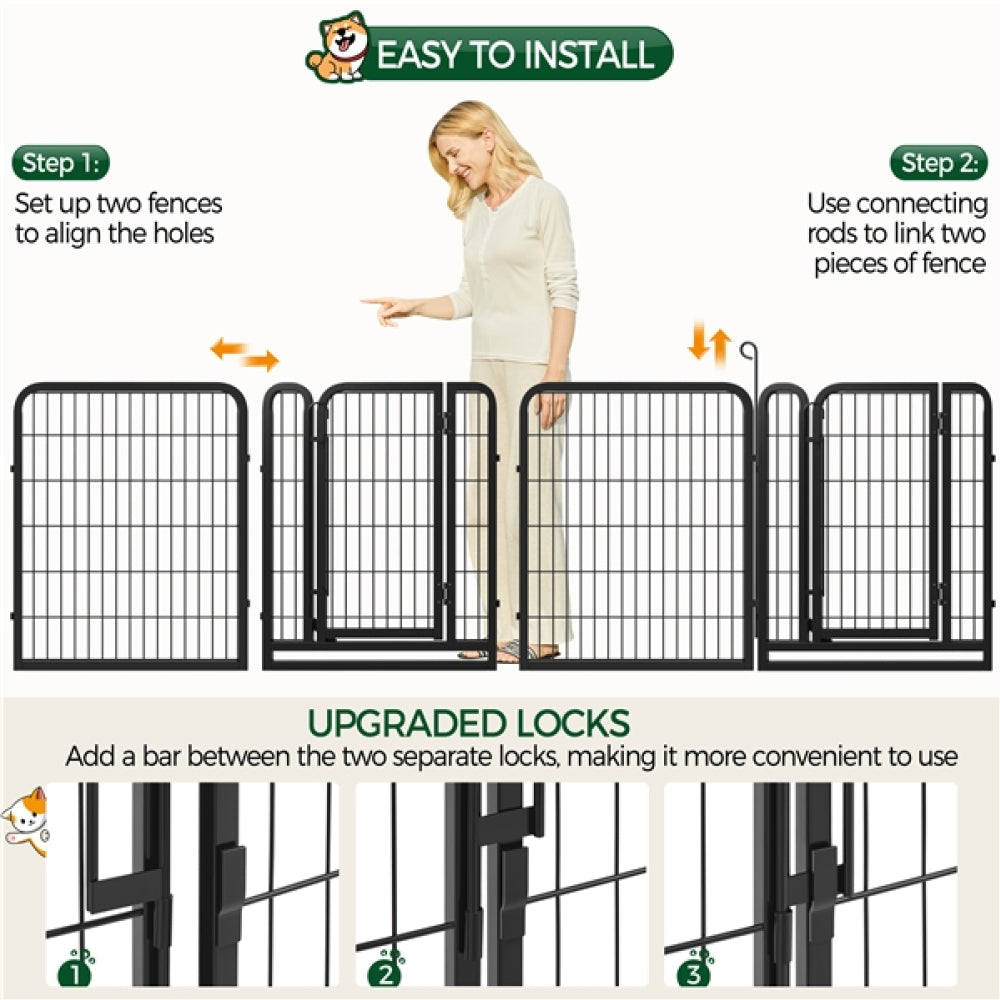 EASY TO INSTALL

Step 1:
Set up two fences to align the holes

Step 2:
Use connecting rods to link two pieces of fence

UPGRADED LOCKS
Add a bar between the two separate locks, making it more convenient to use

1

2

3