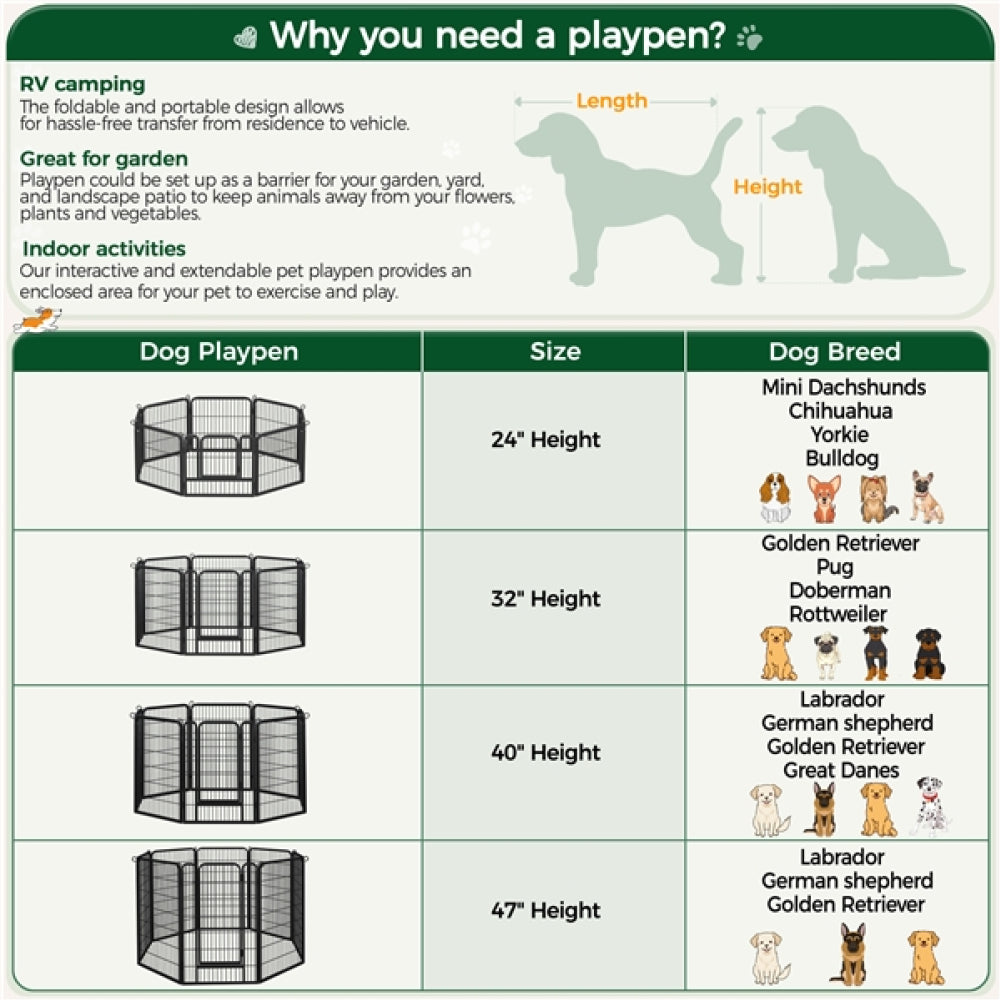 Why you need a playpen?

RV camping
The foldable and portable design allows for hassle-free transfer from residence to vehicle.

Great for garden
Playpen could be set up as a barrier for your garden, yard, and landscape patio to keep animals away from your flowers, plants and vegetables.

Indoor activities
Our interactive and extendable pet playpen provides an enclosed area for your pet to exercise and play.

Length
Height

| Dog Playpen | Size | Dog Breed |
|---|---|---|
| | 24" Height | Mini Dachshunds Chihuahua Yorkie Bulldog |
| | 32" Height | Golden Retriever Pug Doberman Rottweiler |
| | 40" Height | Labrador German shepherd Golden Retriever Great Danes |
| | 47" Height | Labrador German shepherd Golden Retriever |