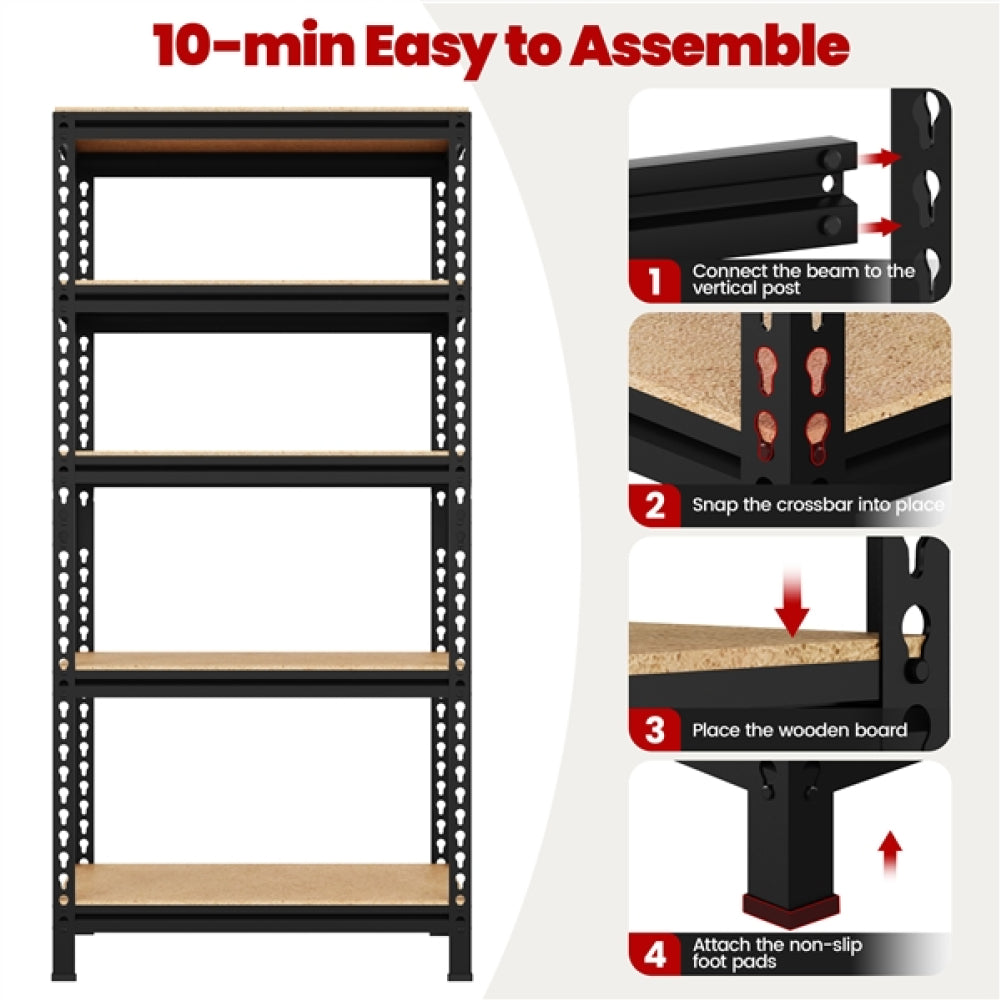 10-min Easy to Assemble

1 Connect the beam to the vertical post

2 Snap the crossbar into place

3 Place the wooden board

4 Attach the non-slip foot pads