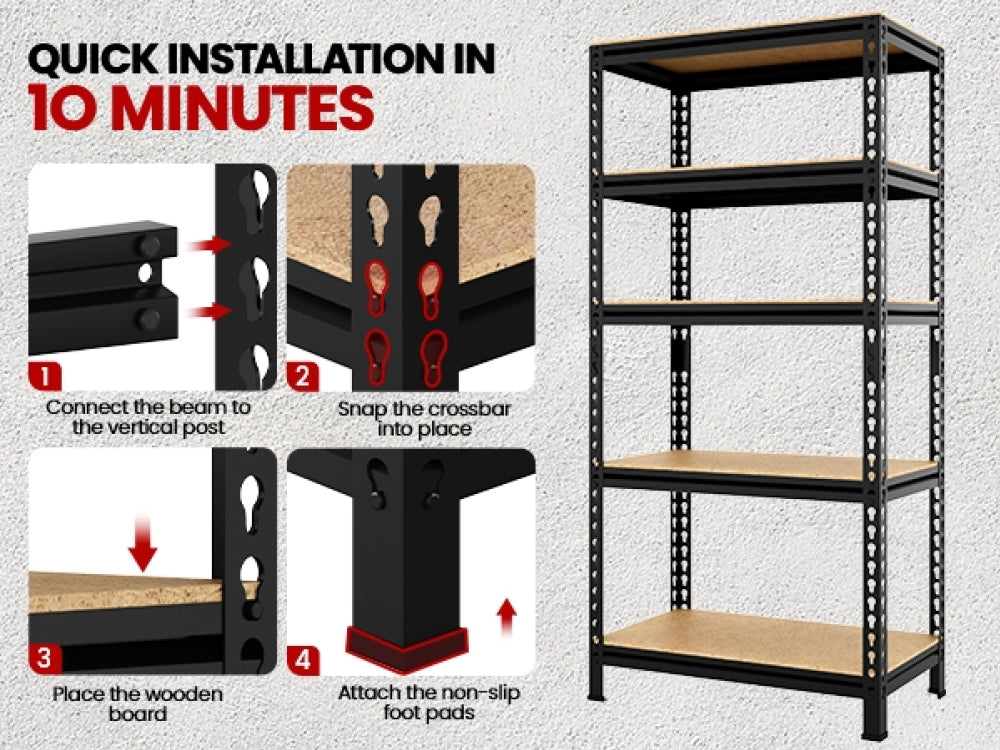 QUICK INSTALLATION IN
10 MINUTES

1
Connect the beam to the vertical post

2
Snap the crossbar into place

3
Place the wooden board

4
Attach the non-slip foot pads